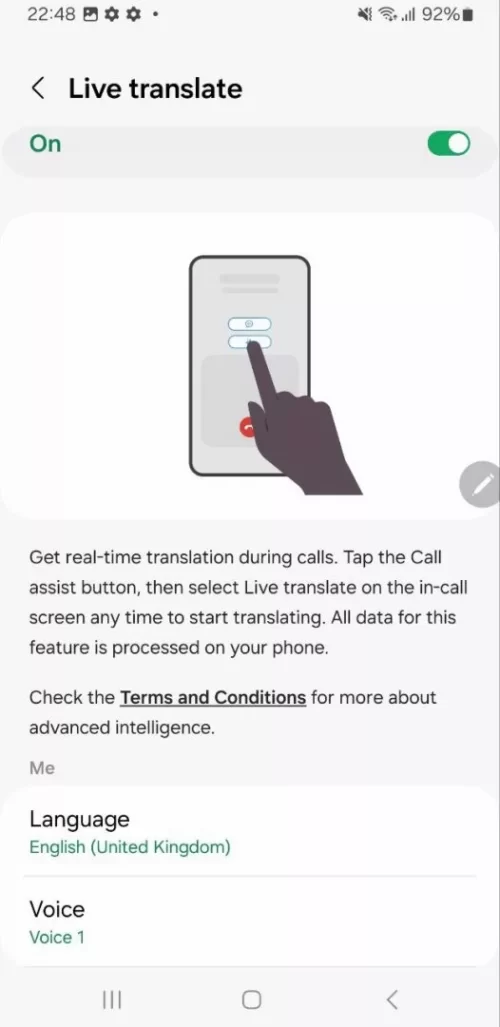 22:48 92%

Live translate

On

Get real-time translation during calls. Tap the Call assist button, then select Live translate on the in-call screen any time to start translating. All data for this feature is processed on your phone.

Check the Terms and Conditions for more about advanced intelligence.

Me

Language
English (United Kingdom)

Voice
Voice 1