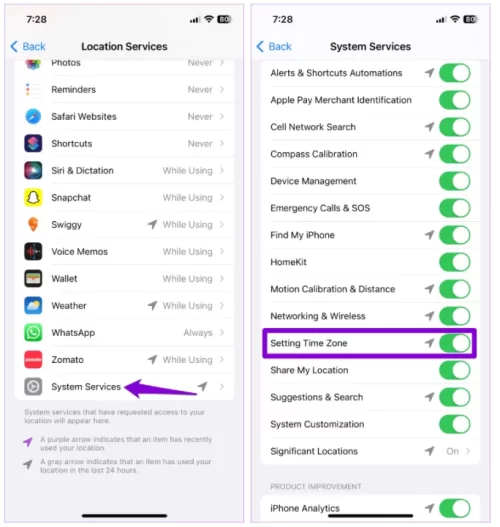 7:28

80

Back Location Services

Photos Never

Reminders Never

Safari Websites Never

Shortcuts Never

Siri & Dictation While Using

Snapchat While Using

Swiggy While Using

Voice Memos While Using

Wallet While Using

Weather While Using

WhatsApp Always

Zomato While Using

System Services

System services that have requested access to your location will appear here.

A purple arrow indicates that an item has recently used your location.

A gray arrow indicates that an item has used your location in the last 24 hours.

7:28

80

Back System Services

Alerts & Shortcuts Automations

Apple Pay Merchant Identification

Cell Network Search

Compass Calibration

Device Management

Emergency Calls & SOS

Find My iPhone

HomeKit

Motion Calibration & Distance

Networking & Wireless

Setting Time Zone

Share My Location

Suggestions & Search

System Customization

Significant Locations On

PRODUCT IMPROVEMENT

iPhone Analytics